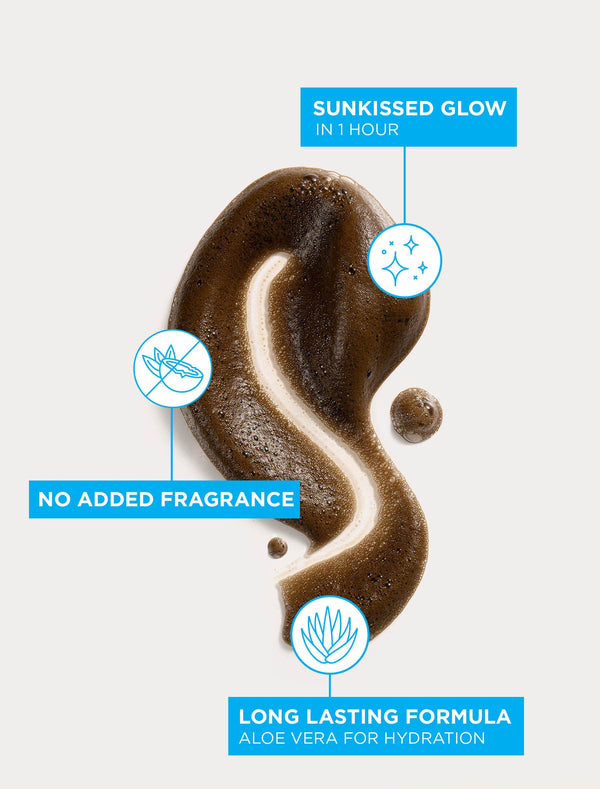 SUNKISSED GLOW
IN 1 HOUR

NO ADDED FRAGRANCE

LONG LASTING FORMULA
ALOE VERA FOR HYDRATION